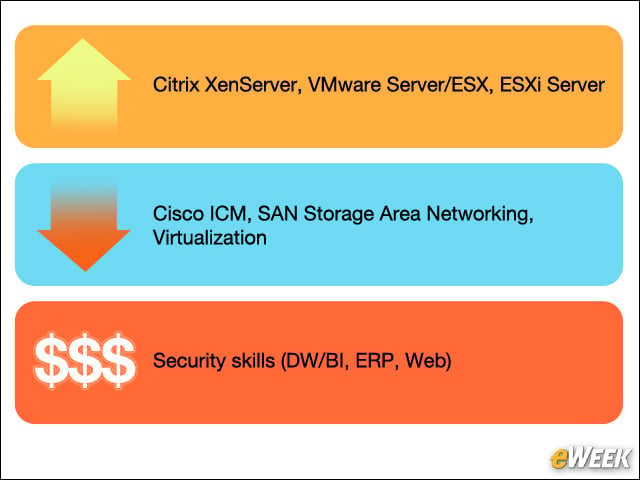 Citrix XenServer, VMware Server/ESX, ESXi Server

Cisco ICM, SAN Storage Area Networking, Virtualization

$$$

Security skills (DW/BI, ERP, Web)

eWEEK